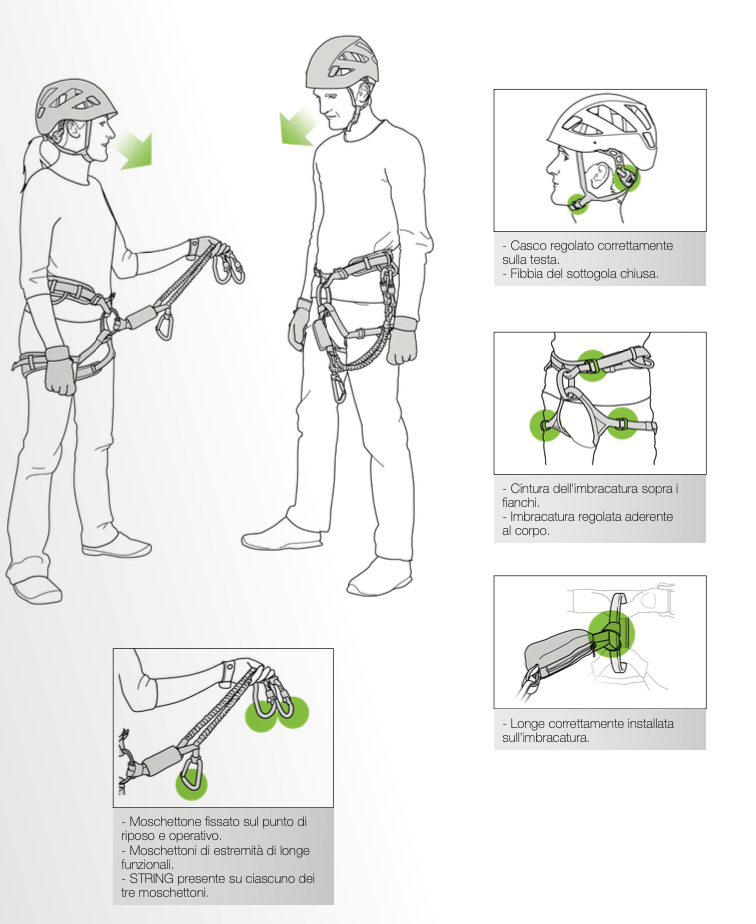 - Casco regolato correttamente sulla testa.
- Fibbia del sottogola chiusa.

- Cintura dell'imbracatura sopra i fianchi.
- Imbracatura regolata aderente al corpo.

- Longe correttamente installata sull'imbracatura.

- Moschettone fissato sul punto di riposo e operativo.
- Moschettoni di estremità di longe funzionali.
- STRING presente su ciascuno dei tre moschettoni.