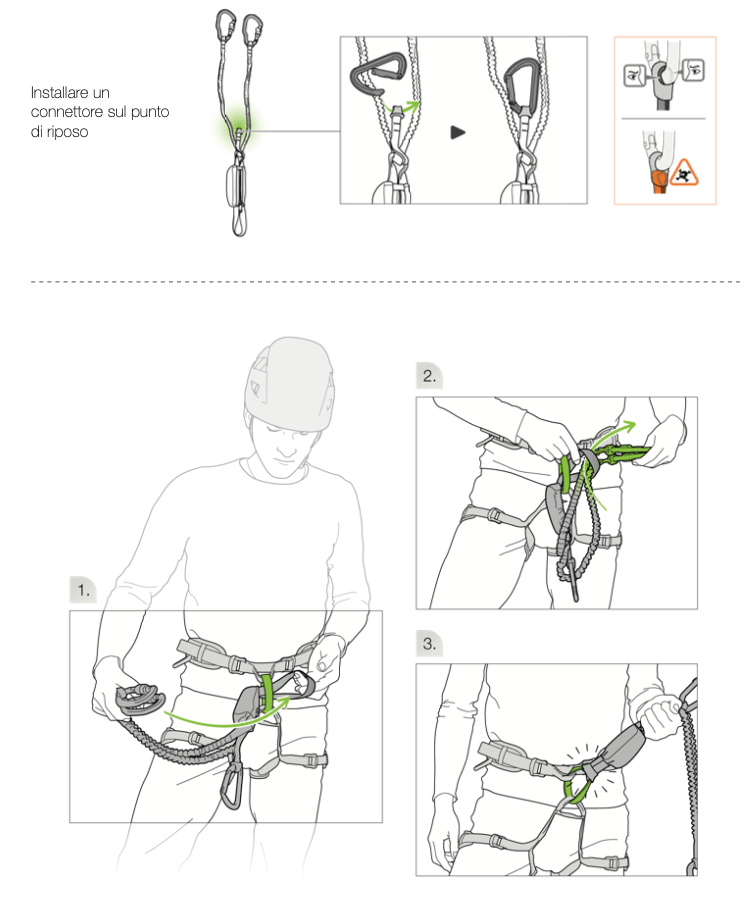 Installare un connettore sul punto di riposo

1.

2.

3.