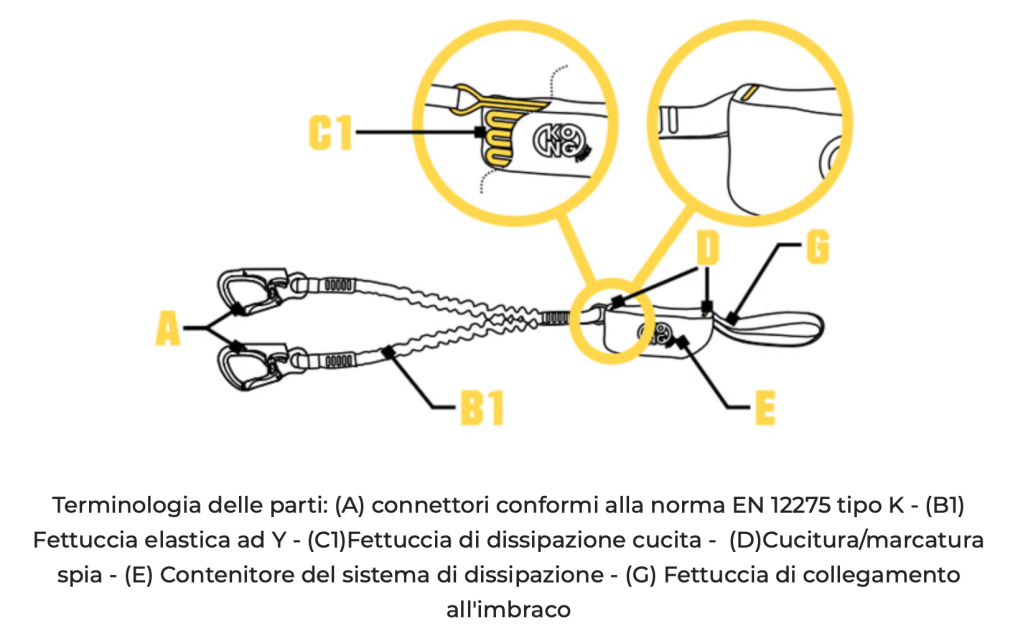 C1

KONG

D

G

A

B1

E

Terminologia delle parti: (A) connettori conformi alla norma EN 12275 tipo K - (B1) Fettuccia elastica ad Y - (C1)Fettuccia di dissipazione cucita - (D)Cucitura/marcatura spia - (E) Contenitore del sistema di dissipazione - (G) Fettuccia di collegamento all'imbraco